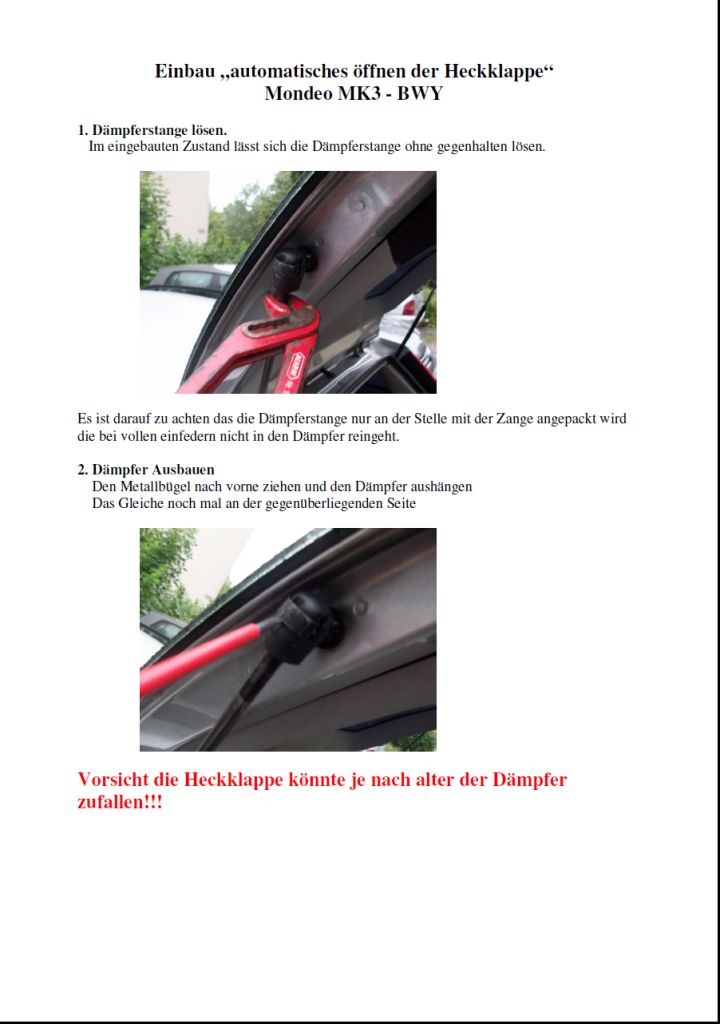 Einbau „automatisches öffnen der Heckklappe“
Mondeo MK3 - BWY

1. Dämpferstange lösen.
Im eingebauten Zustand lässt sich die Dämpferstange ohne gegenhalten lösen.

Es ist darauf zu achten das die Dämpferstange nur an der Stelle mit der Zange angepackt wird die bei vollen einfedern nicht in den Dämpfer reingeht.

2. Dämpfer Ausbauen
Den Metallbügel nach vorne ziehen und den Dämpfer aushängen
Das Gleiche noch mal an der gegenüberliegenden Seite

Vorsicht die Heckklappe könnte je nach alter der Dämpfer zufallen!!!