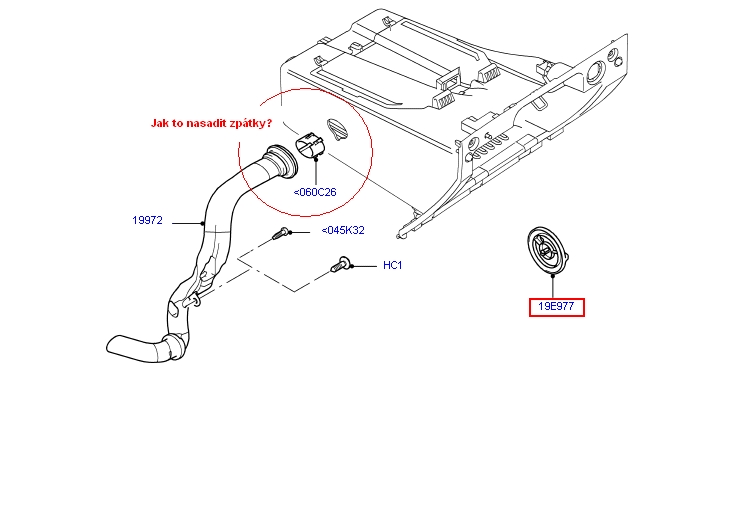 Jak to nasadit zpátky?

<060C26

19972

<045K32

HC1

19E977