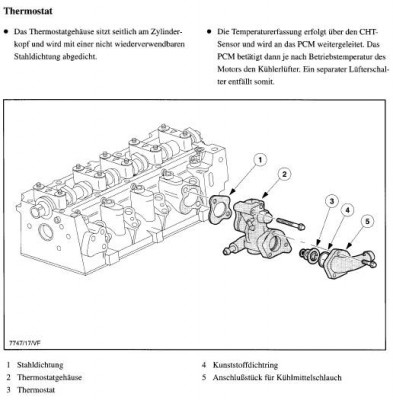 Thermostat

• Das Thermostatgehäuse sitzt seitlich am Zylinderkopf und wird mit einer nicht wiederverwendbaren Stahldichtung abgedicht.

• Die Temperaturerfassung erfolgt über den CHT-Sensor und wird an das PCM weitergeleitet. Das PCM betätigt dann je nach Betriebstemperatur des Motors den Kühlerlüfter. Ein separater Lüfterschalter entfällt somit.

1
2
3
4
5

7747/17/VF

1 Stahldichtung
2 Thermostatgehäuse
3 Thermostat
4 Kunststoffdichtring
5 Anschlußstück für Kühlmittelschlauch