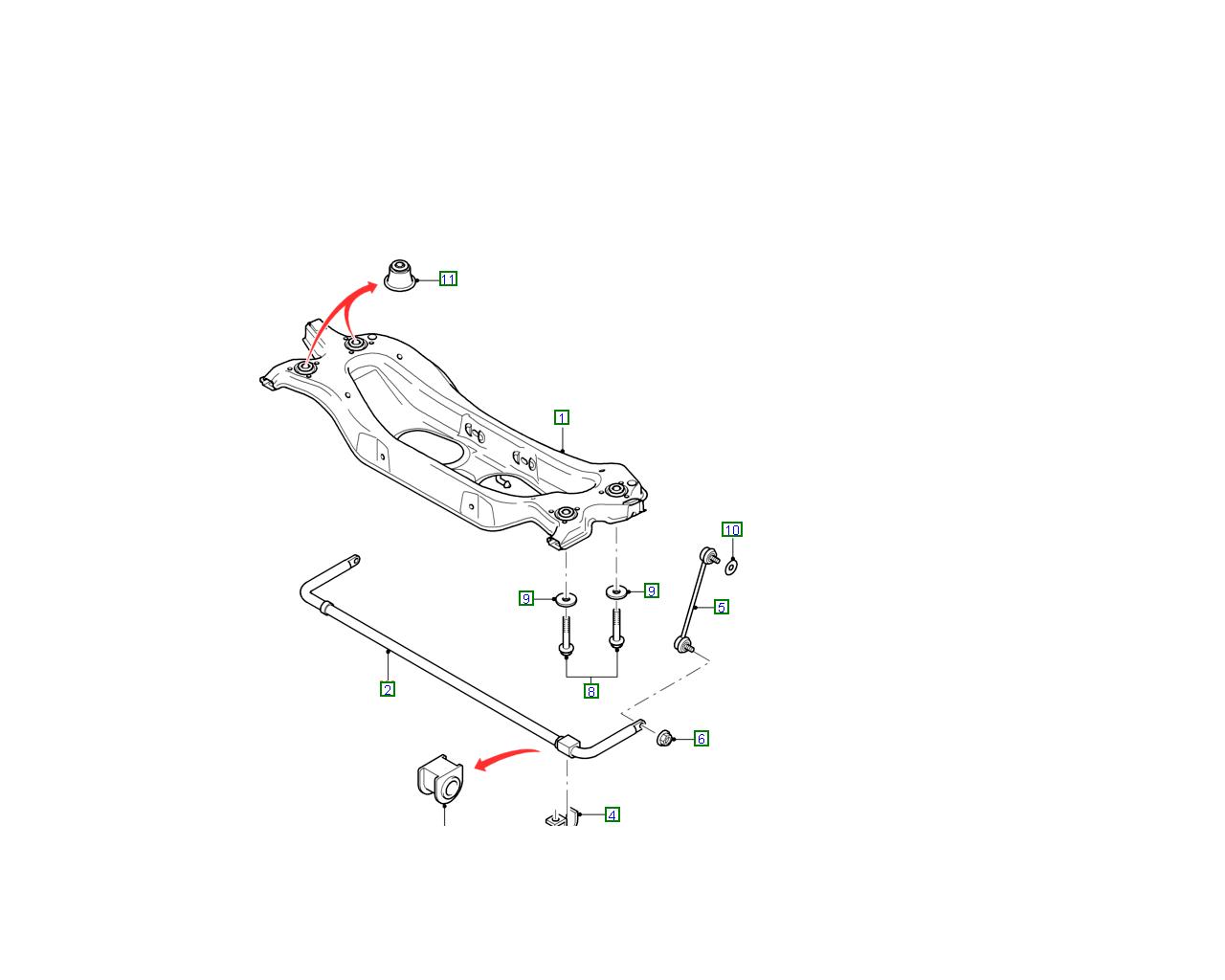 11
1
10
9
9
5
2
8
6
4