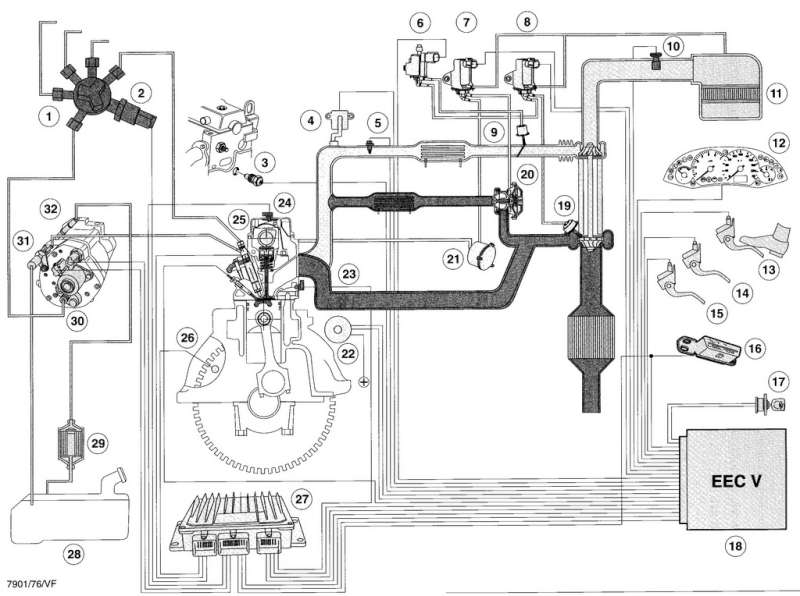 1
2
3
4
5
6
7
8
9
10
11
12
13
14
15
16
17
18
19
20
21
22
23
24
25
26
27
28
29
30
31
32
EEC V
7901/76/VF